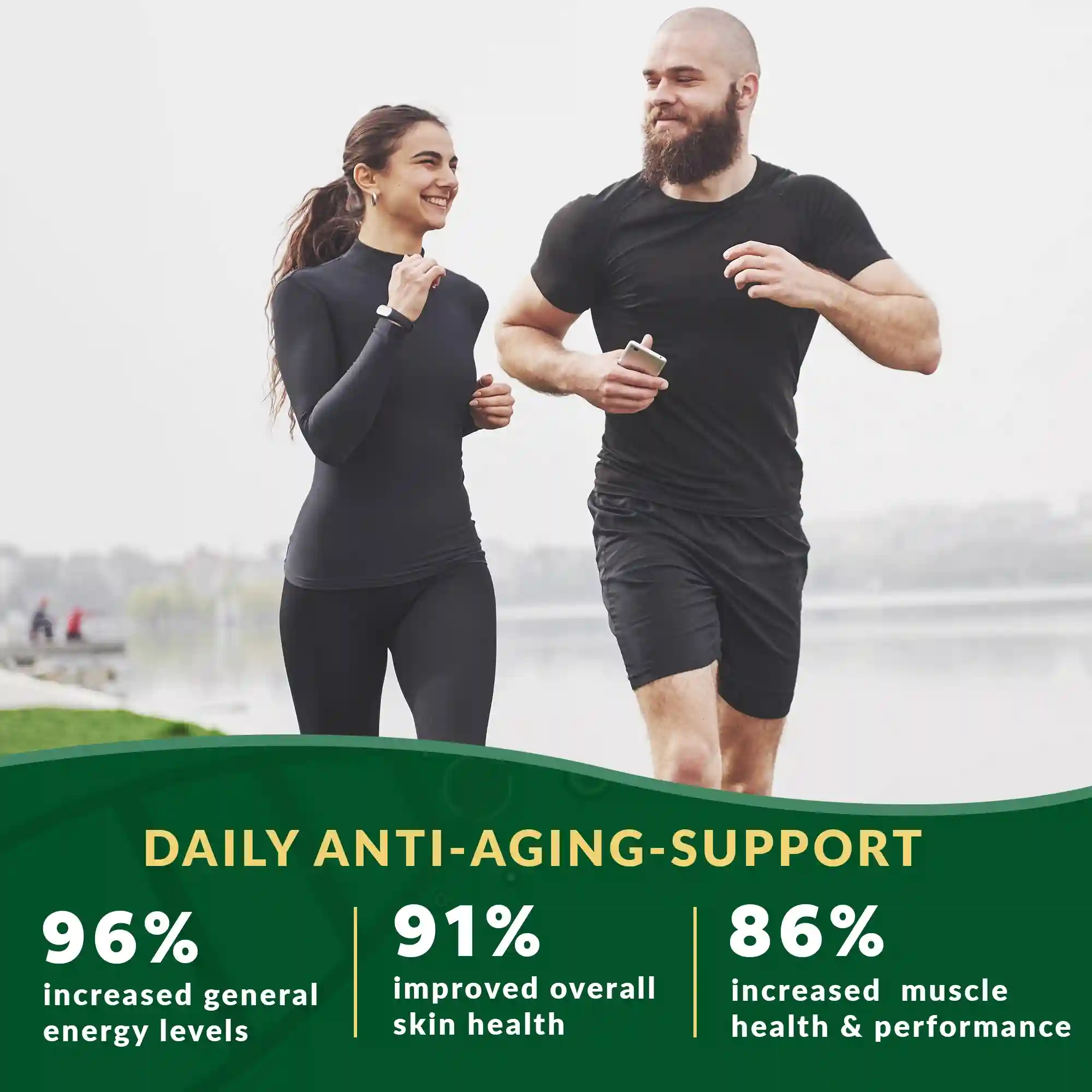 DAILY ANTI-AGING-SUPPORT

96%
increased general energy levels

91%
improved overall skin health

86%
increased muscle health & performance