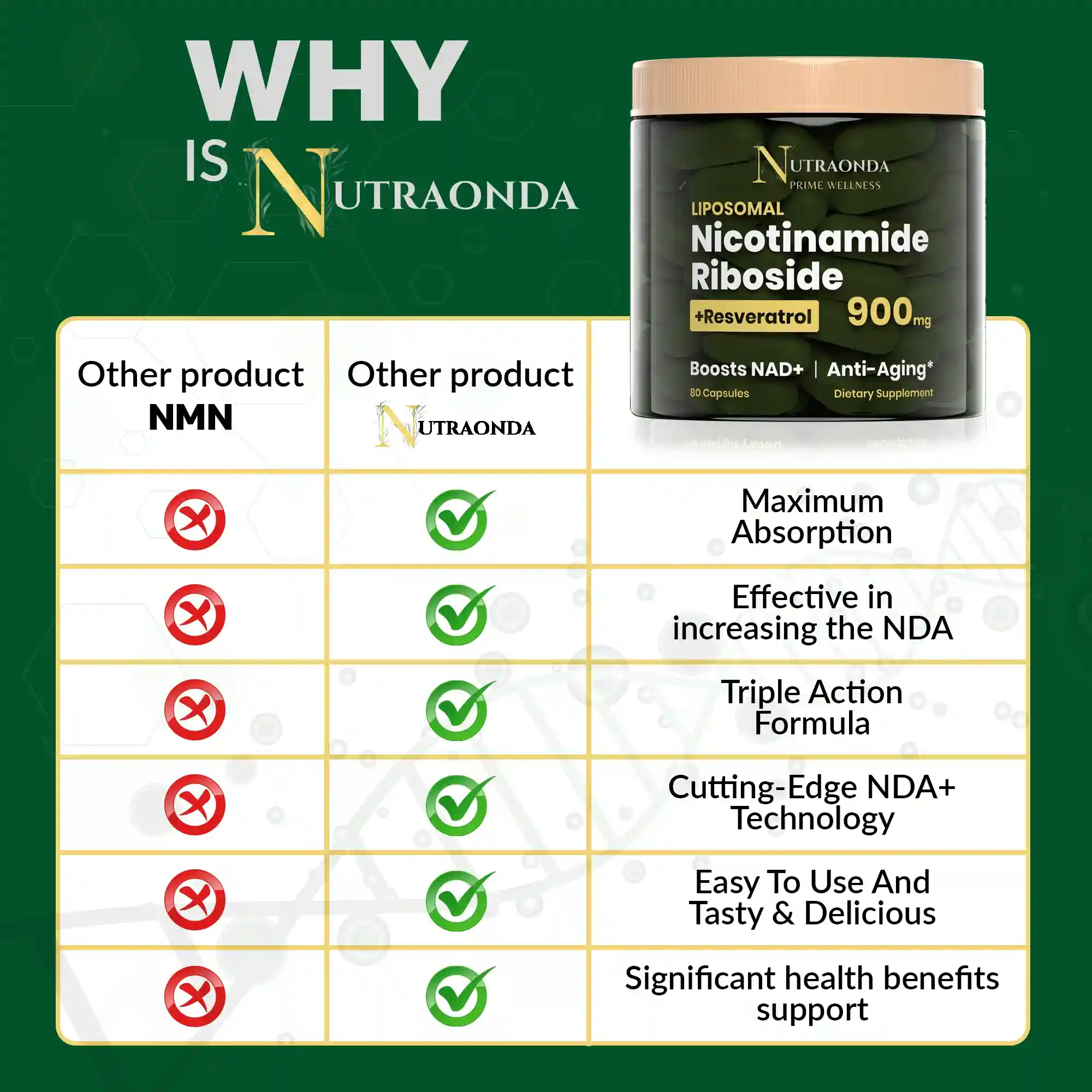 WHY
IS NUTRAONDA

NUTRAONDA
PRIME WELLNESS
LIPOSOMAL
Nicotinamide Riboside
+Resveratrol 900mg
Boosts NAD+ | Anti-Aging*
80 Capsules
Dietary Supplement

| Other product NMN | Other product NUTRAONDA | |
|---|---|---|
| | | Maximum Absorption |
| | | Effective in increasing the NDA |
| | | Triple Action Formula |
| | | Cutting-Edge NDA+ Technology |
| | | Easy To Use And Tasty & Delicious |
| | | Significant health benefits support |