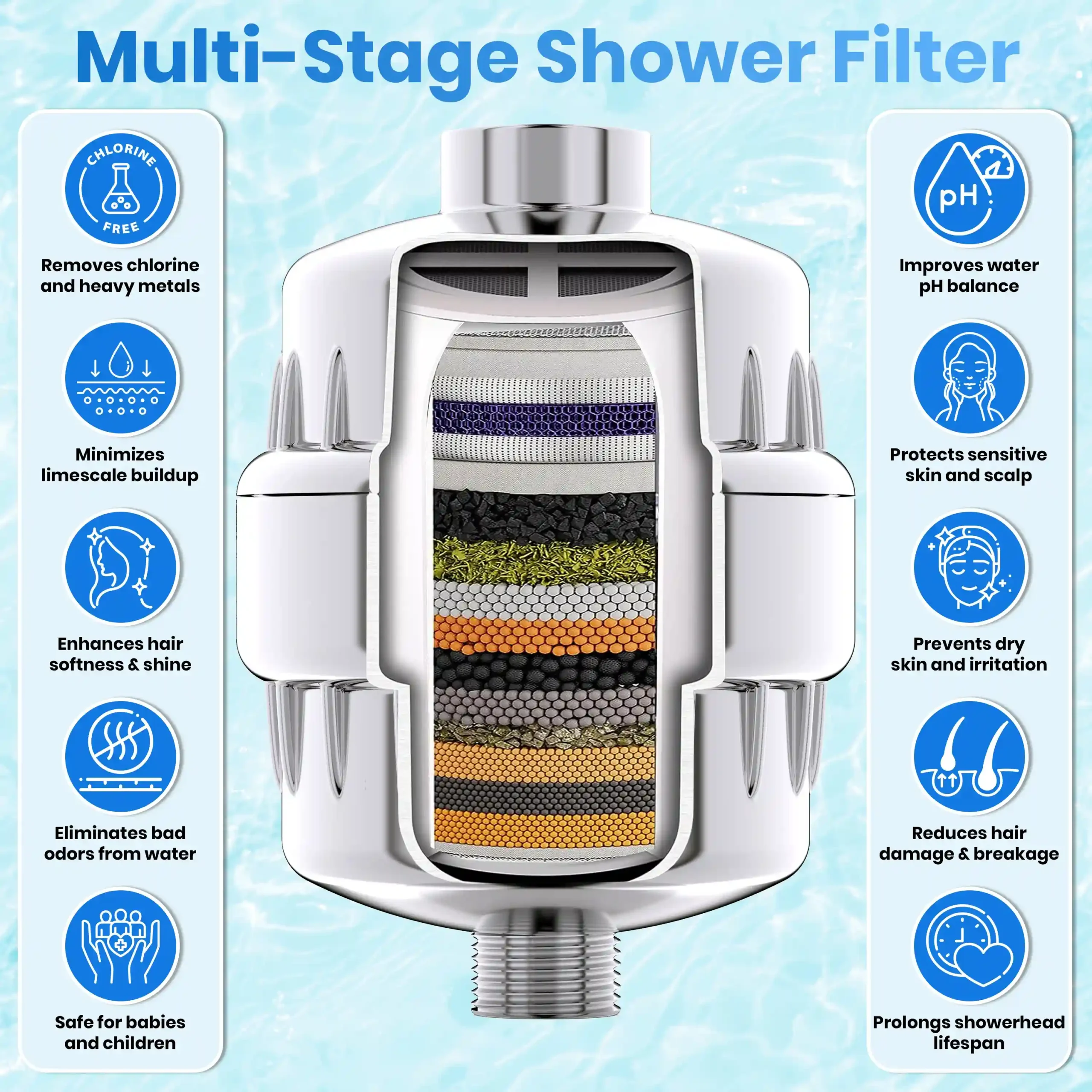 Multi-Stage Shower Filter

CHLORINE FREE

Removes chlorine and heavy metals

Minimizes limescale buildup

Enhances hair softness & shine

Eliminates bad odors from water

Safe for babies and children

pH

Improves water pH balance

Protects sensitive skin and scalp

Prevents dry skin and irritation

Reduces hair damage & breakage

Prolongs showerhead lifespan